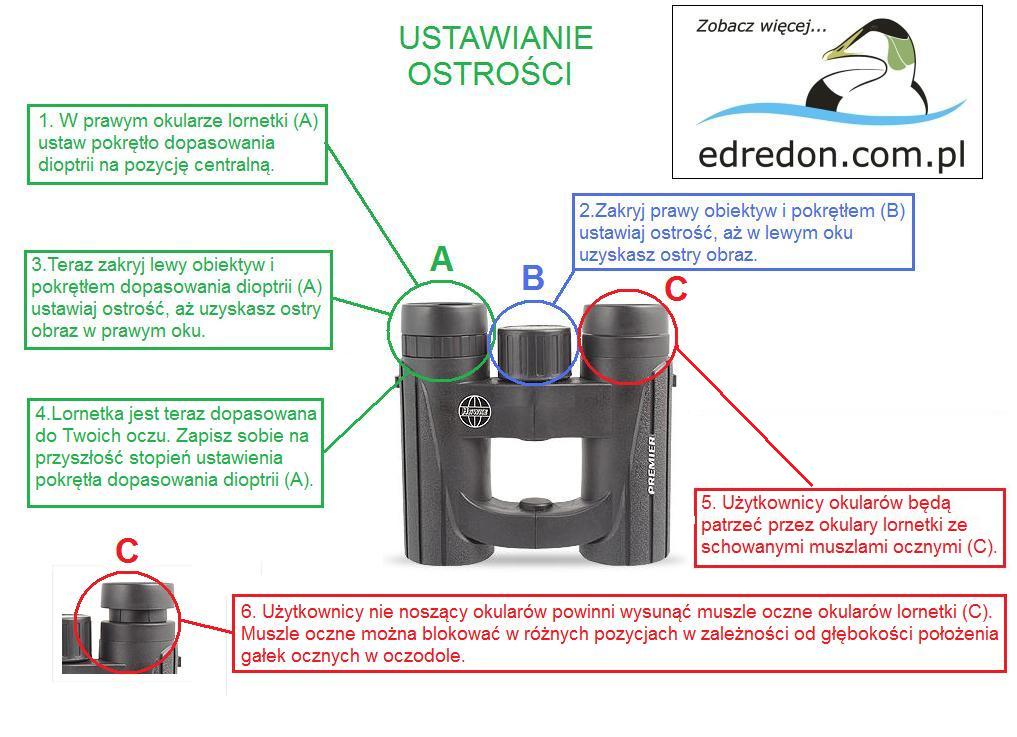 USTAWIANIE OSTROŚCI

Zobacz więcej...

edredon.com.pl

1. W prawym okularze lornetki (A) ustaw pokrętło dopasowania dioptrii na pozycję centralną.

2.Zakryj prawy obiektyw i pokrętłem (B) ustawiaj ostrość, aż w lewym oku uzyskasz ostry obraz.

3.Teraz zakryj lewy obiektyw i pokrętłem dopasowania dioptrii (A) ustawiaj ostrość, aż uzyskasz ostry obraz w prawym oku.

A

B

C

4.Lornetka jest teraz dopasowana do Twoich oczu. Zapisz sobie na przyszłość stopień ustawienia pokrętła dopasowania dioptrii (A).

PREMIER

5. Użytkownicy okularów będą patrzeć przez okulary lornetki ze schowanymi muszlami ocznymi (C).

C

6. Użytkownicy nie noszący okularów powinni wysunąć muszle oczne okularów lornetki (C). Muszle oczne można blokować w różnych pozycjach w zależności od głębokości położenia gałek ocznych w oczodole.